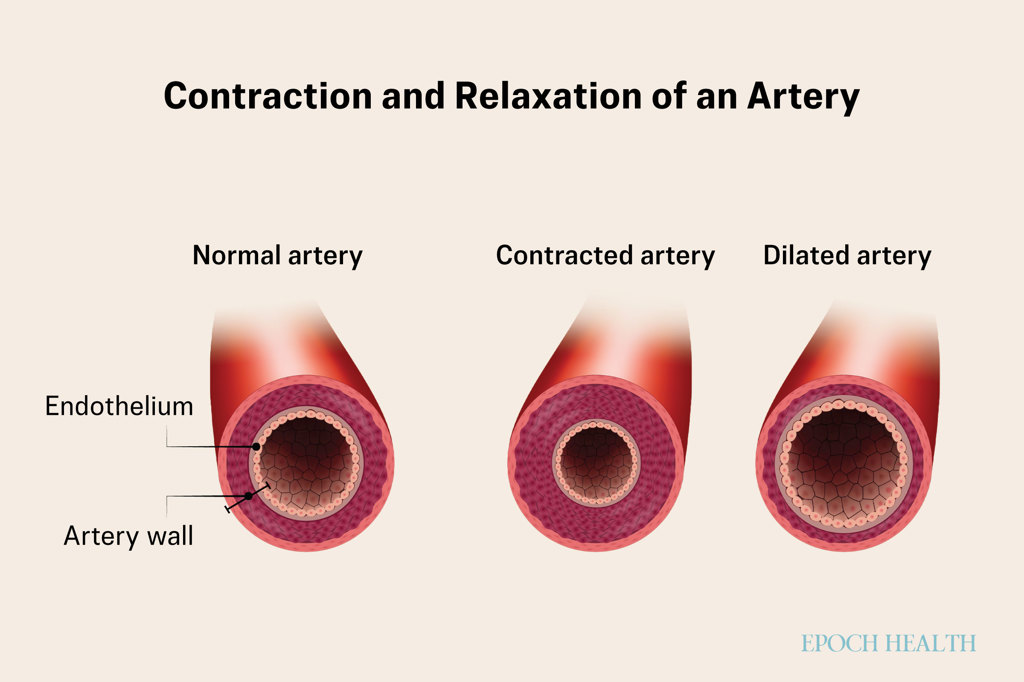 Contraction and Relaxation of an Artery

Normal artery

Contracted artery

Dilated artery

Endothelium

Artery wall

EPOCH HEALTH