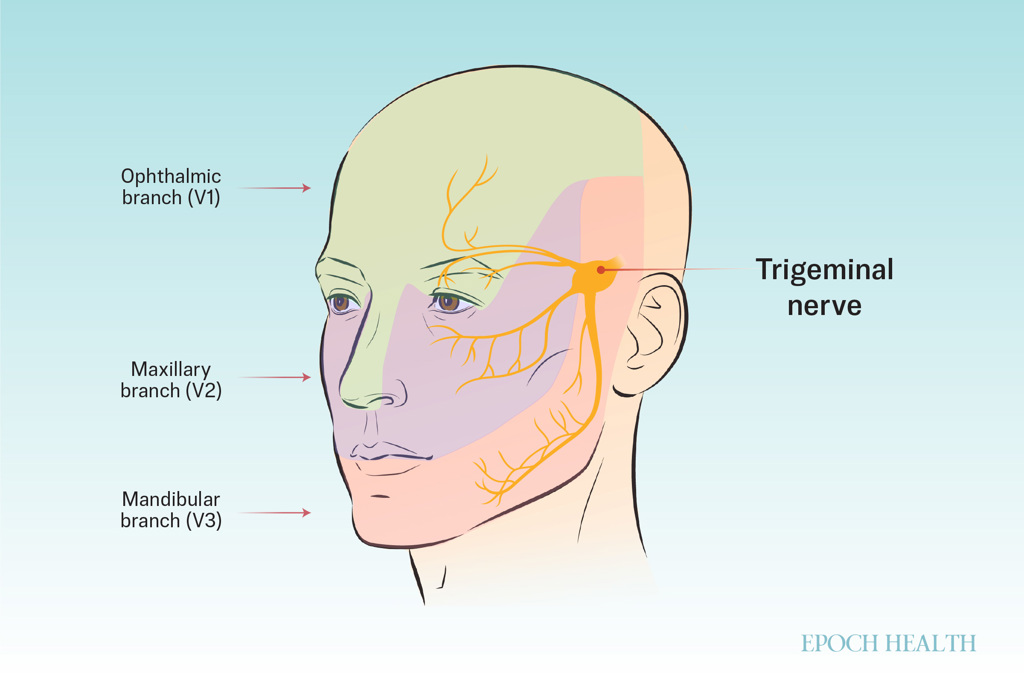 Ophthalmic branch (V1)

Maxillary branch (V2)

Mandibular branch (V3)

Trigeminal nerve

EPOCH HEALTH